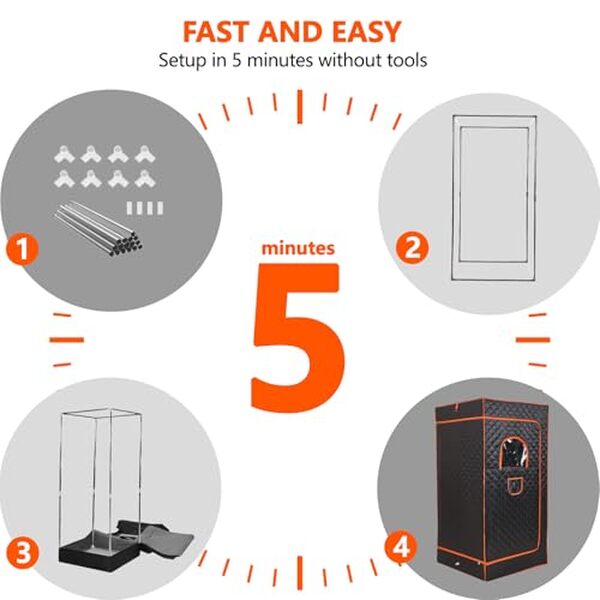 FAST AND EASY
Setup in 5 minutes without tools

1

2

minutes
5

3

4