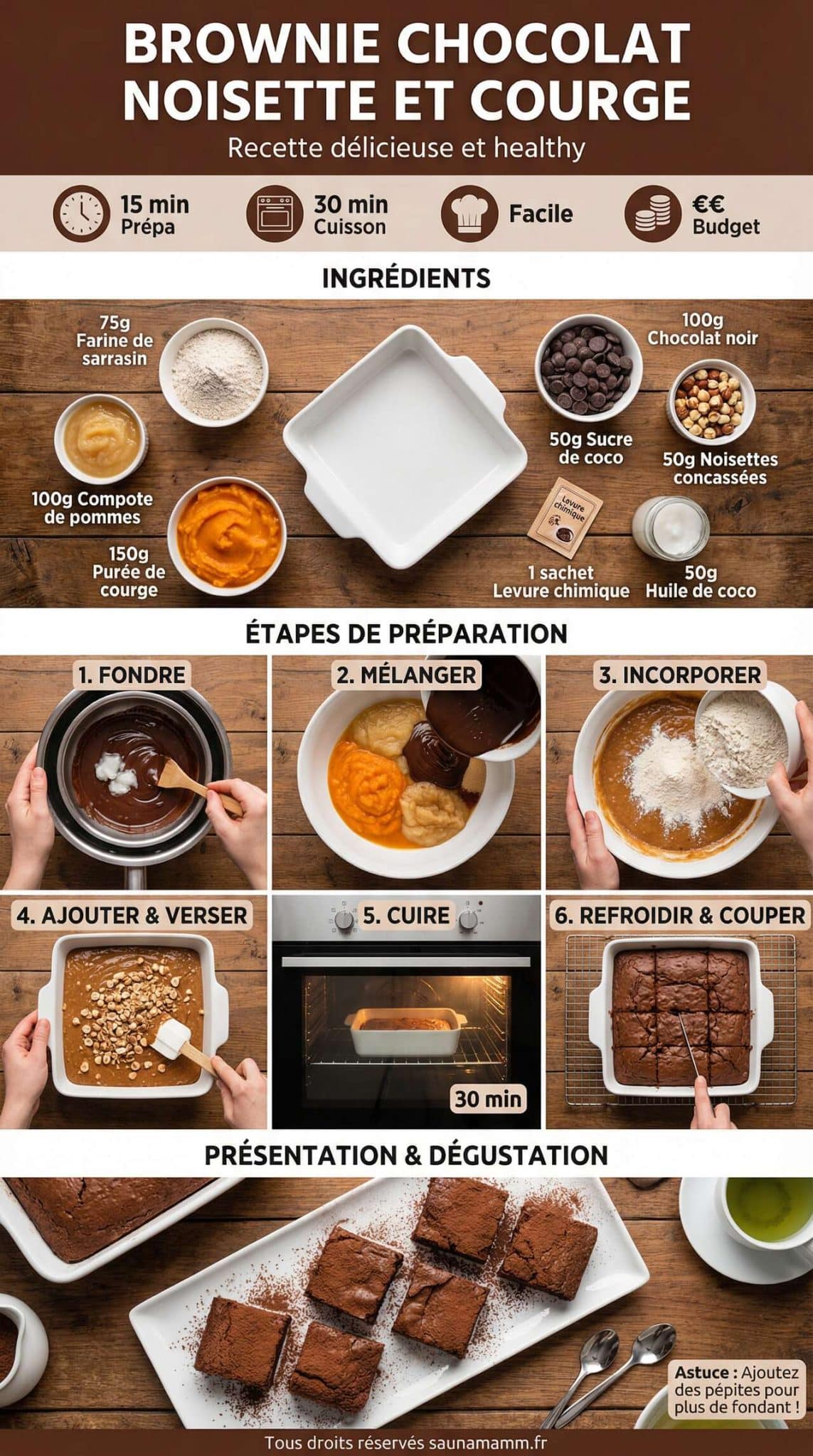 BROWNIE CHOCOLAT NOISETTE ET COURGE

Recette délicieuse et healthy

15 min Prépa

30 min Cuisson

Facile

€€ Budget

INGRÉDIENTS

75g Farine de sarrasin

100g Compote de pommes

150g Purée de courge

100g Chocolat noir

50g Sucre de coco

50g Noisettes concassées

Levure chimique

1 sachet Levure chimique

50g Huile de coco

ÉTAPES DE PRÉPARATION

1. FONDRE

2. MÉLANGER

3. INCORPORER

4. AJOUTER & VERSER

5. CUIRE

30 min

6. REFROIDIR & COUPER

PRÉSENTATION & DÉGUSTATION

Astuce : Ajoutez des pépites pour plus de fondant !

Tous droits réservés saunamamm.fr